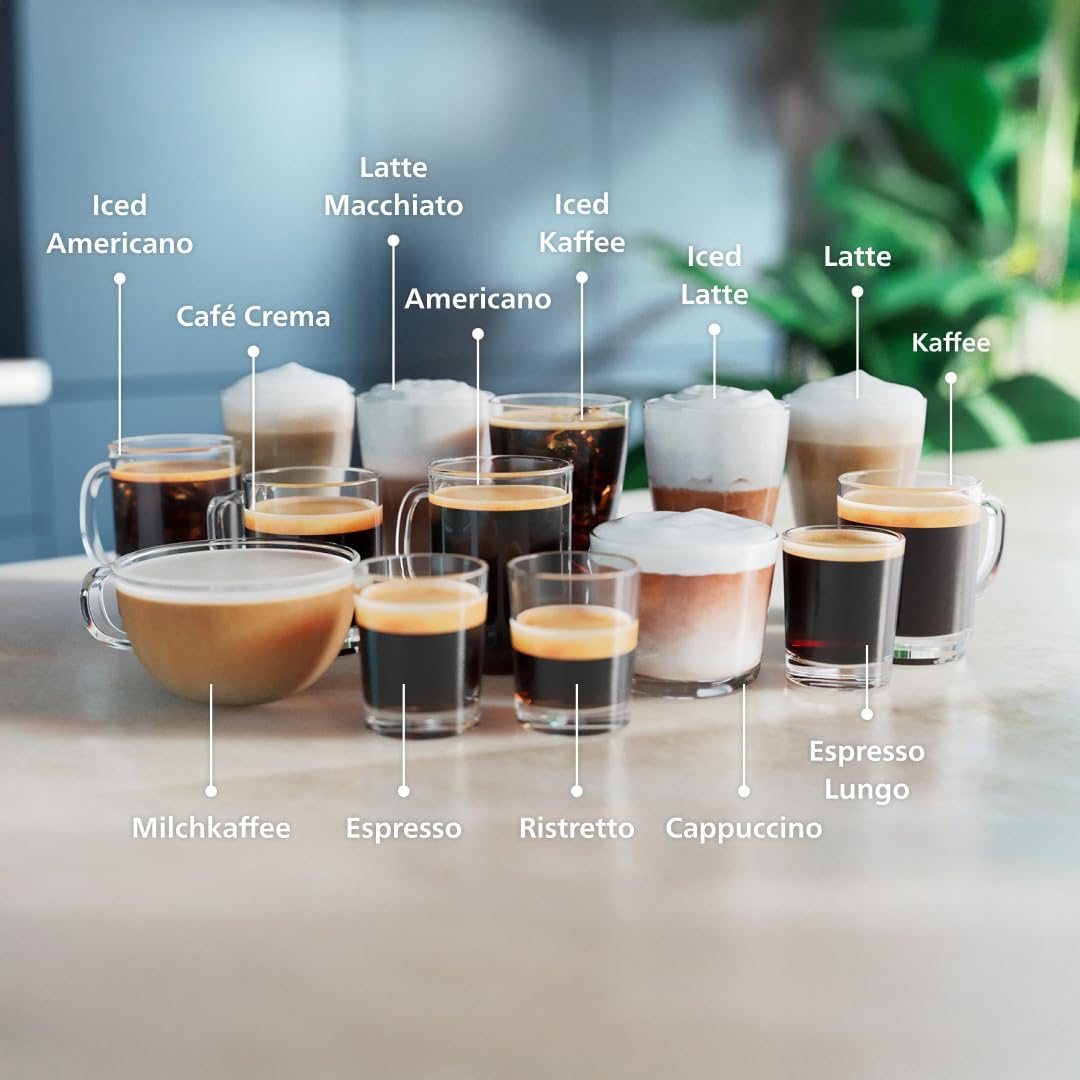 Iced Americano

Café Crema

Latte Macchiato

Americano

Iced Kaffee

Iced Latte

Latte

Kaffee

Milchkaffee

Espresso

Ristretto

Cappuccino

Espresso Lungo